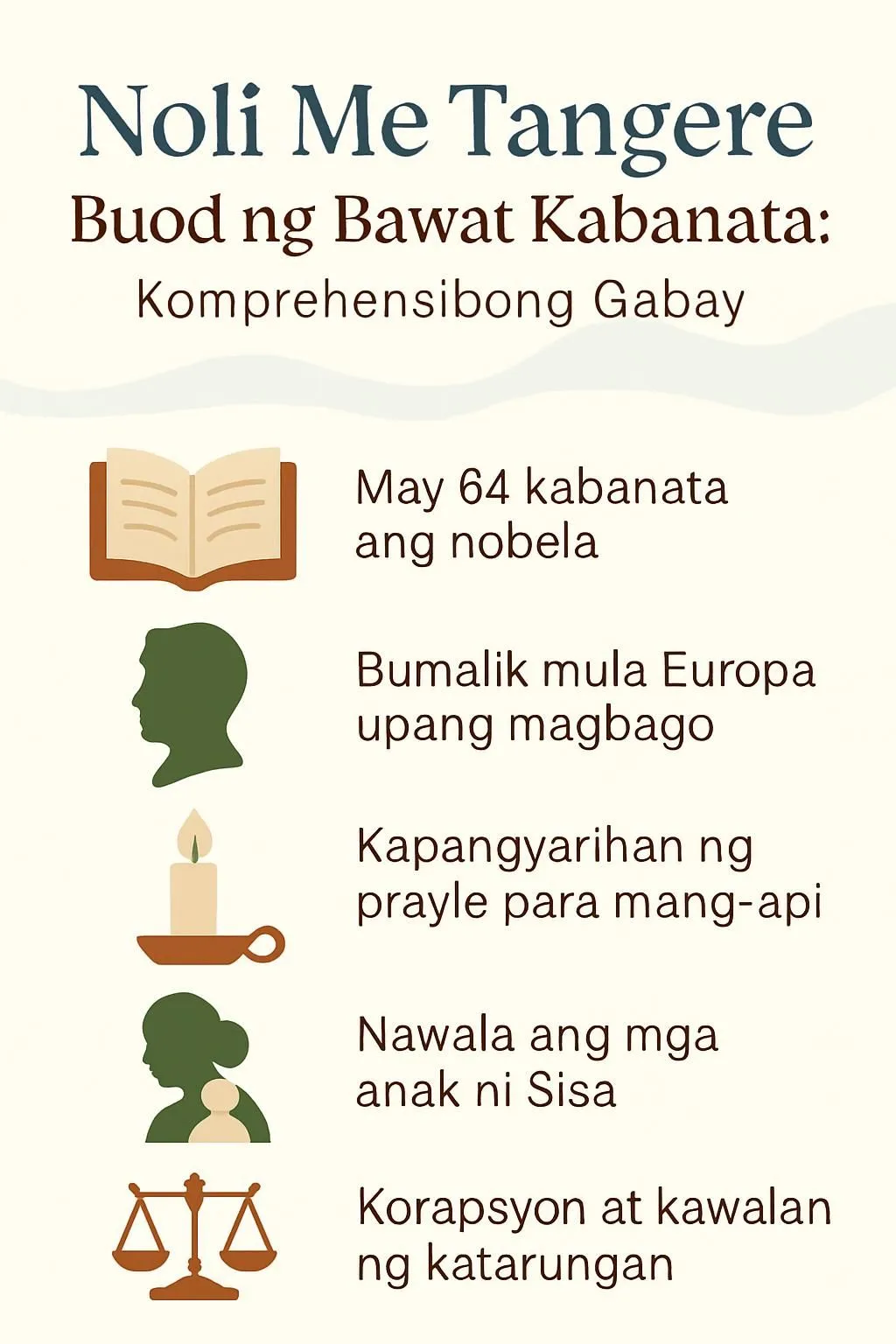 Noli Me Tangere

Buod ng Bawat Kabanata:

Komprehensibong Gabay

May 64 kabanata ang nobela

Bumalik mula Europa upang magbago

Kapangyarihan ng prayle para mang-api

Nawala ang mga anak ni Sisa

Korapsyon at kawalan ng katarungan