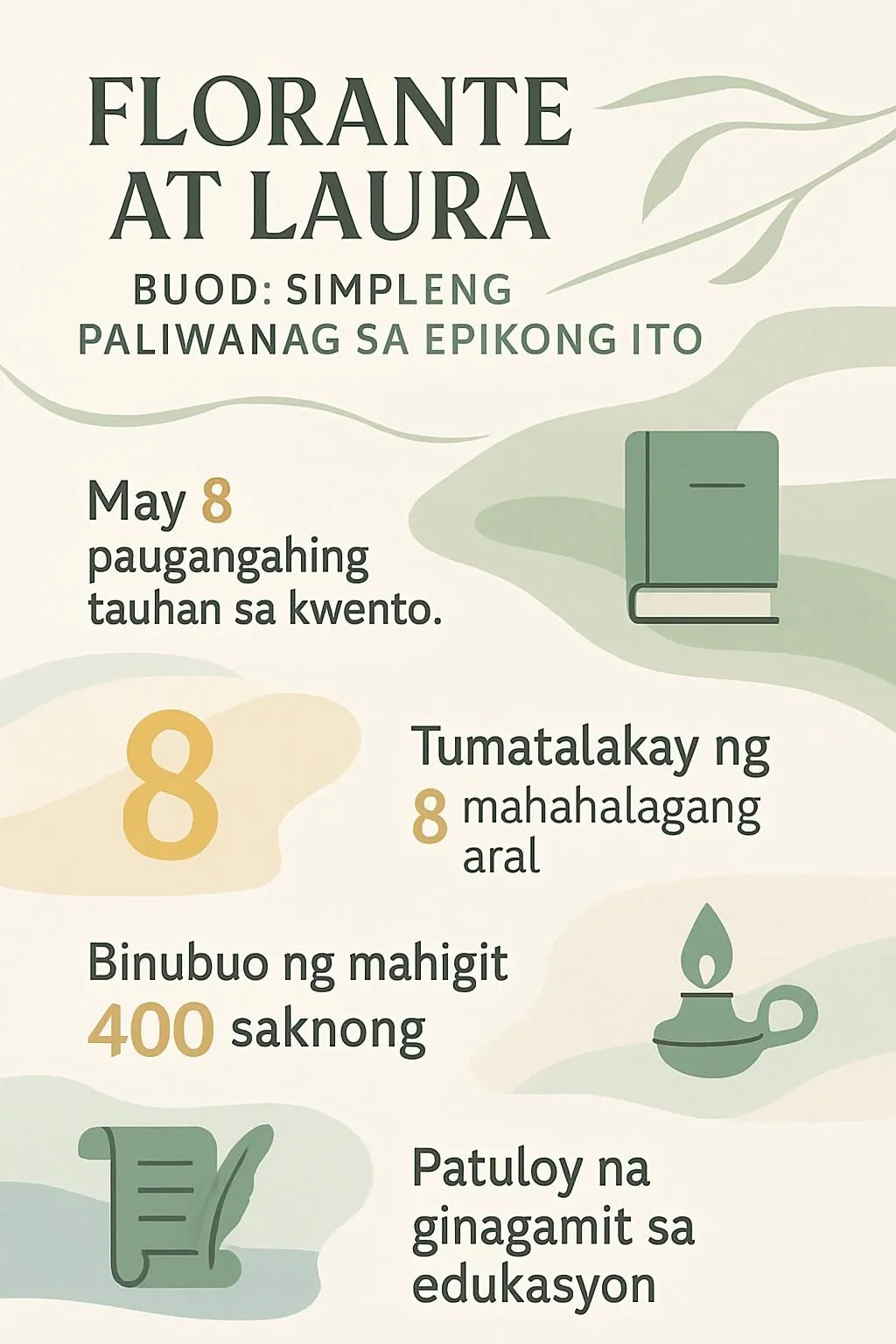 FLORANTE AT LAURA

BUOD: SIMPLENG PALIWANAG SA EPIKONG ITO

May 8 paugangahing tauhan sa kwento.

8

Tumatalakay ng 8 mahahalagang aral

Binubuo ng mahigit 400 saknong

Patuloy na ginagamit sa edukasyon