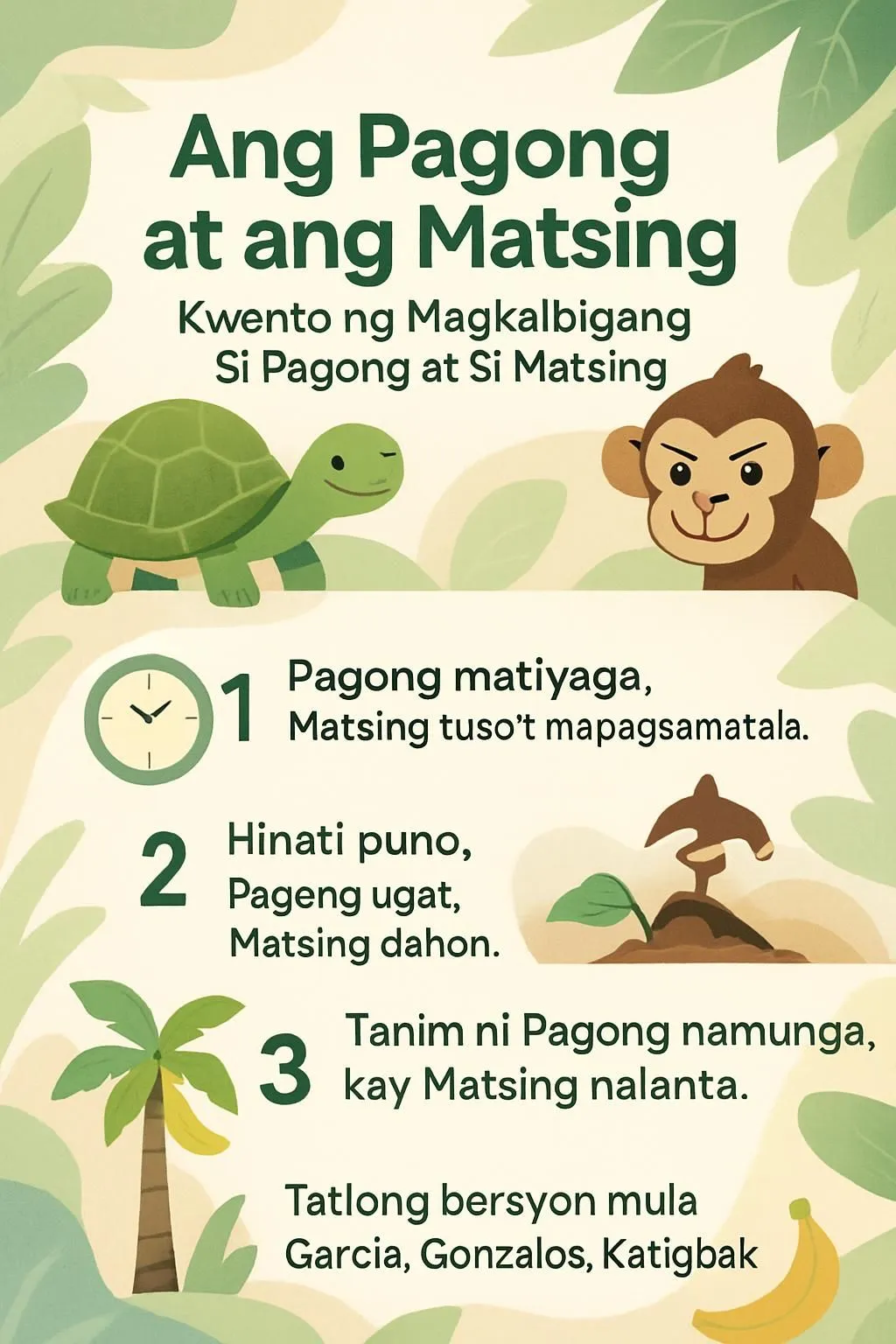 Ang Pagong at ang Matsing

Kwento ng Magkalbigang Si Pagong at Si Matsing

1 Pagong matiyaga, Matsing tuso't mapagsamatala.

2 Hinati puno, Pageng ugat, Matsing dahon.

3 Tanim ni Pagong namunga, kay Matsing nalanta.

Tatlong bersyon mula Garcia, Gonzalos, Katigbak