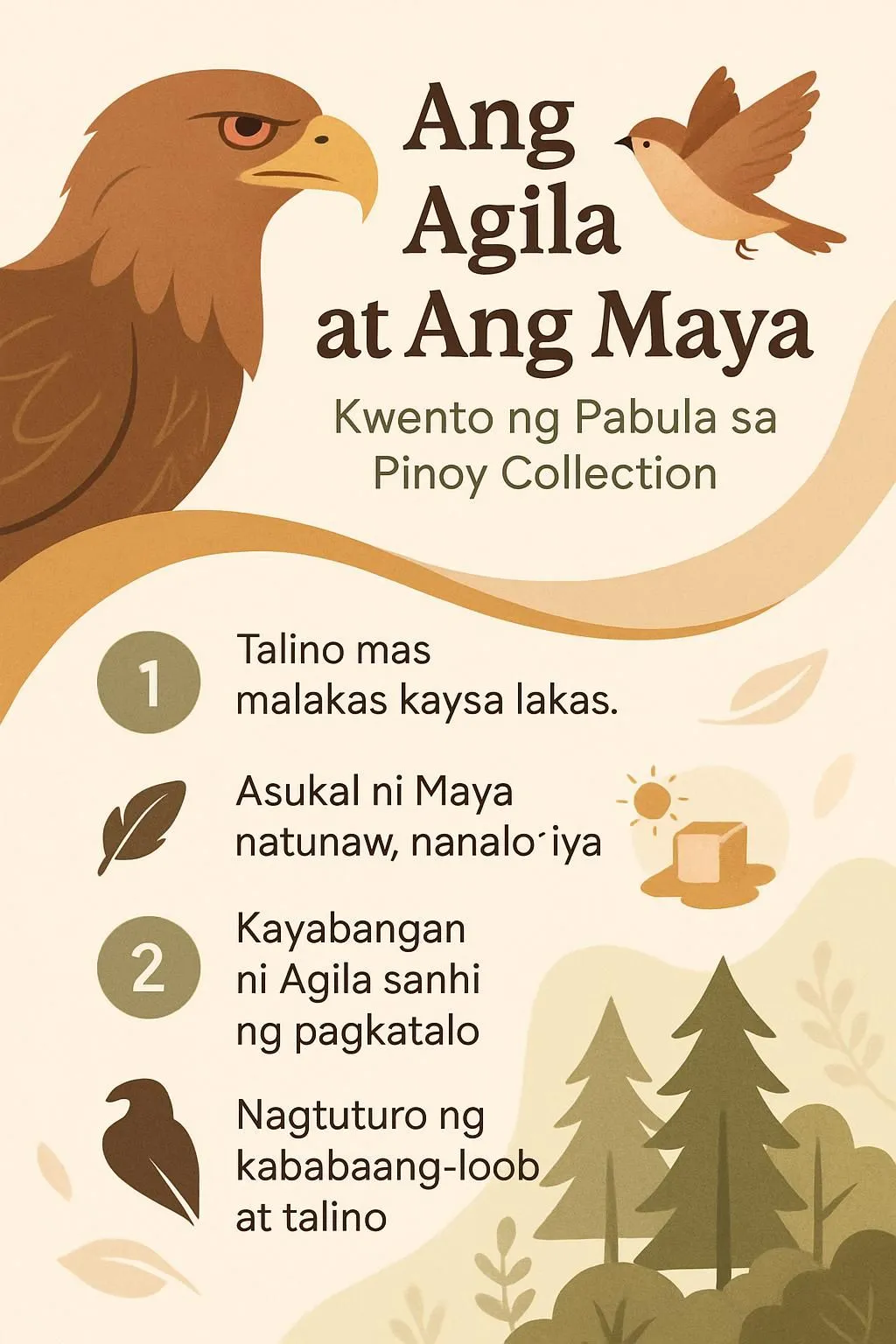 Ang Agila at Ang Maya

Kwento ng Pabula sa Pinoy Collection

1 Talino mas malakas kaysa lakas.

Asukal ni Maya natunaw, nanalo´iya

2 Kayabangan ni Agila sanhi ng pagkatalo

Nagtuturo ng kababaang-loob at talino