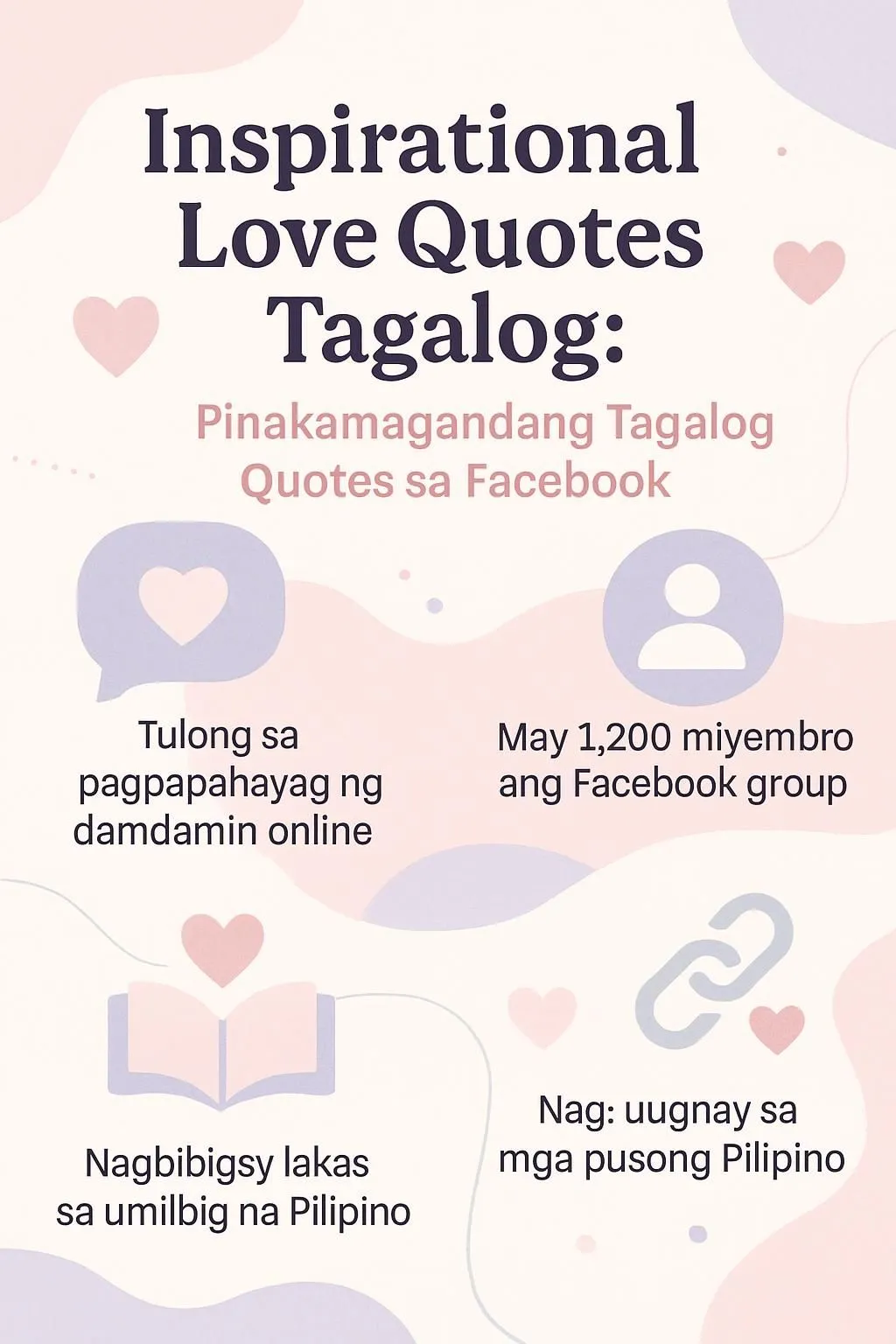 Inspirational Love Quotes Tagalog:

Pinakamagandang Tagalog Quotes sa Facebook

Tulong sa pagpapahayag ng damdamin online

May 1,200 miyembro ang Facebook group

Nagbibigsy lakas sa umilbig na Pilipino

Nag: uugnay sa mga pusong Pilipino