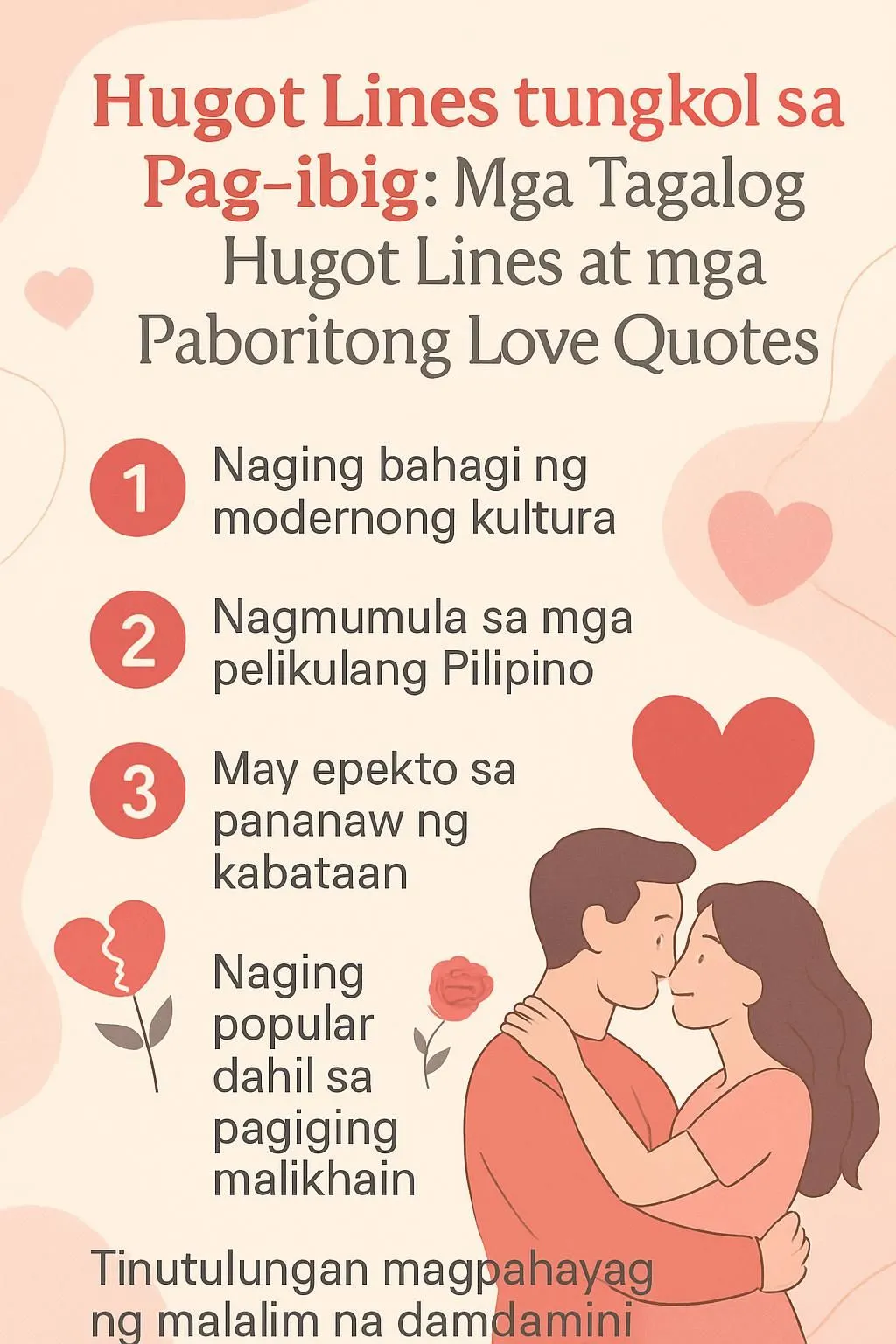 Hugot Lines tungkol sa Pag-ibig: Mga Tagalog Hugot Lines at mga Paboritong Love Quotes

1 Naging bahagi ng modernong kultura

2 Nagmumula sa mga pelikulang Pilipino

3 May epekto sa pananaw ng kabataan

Naging popular dahil sa pagiging malikhain

Tinutulungan magpahayag ng malalim na damdamini