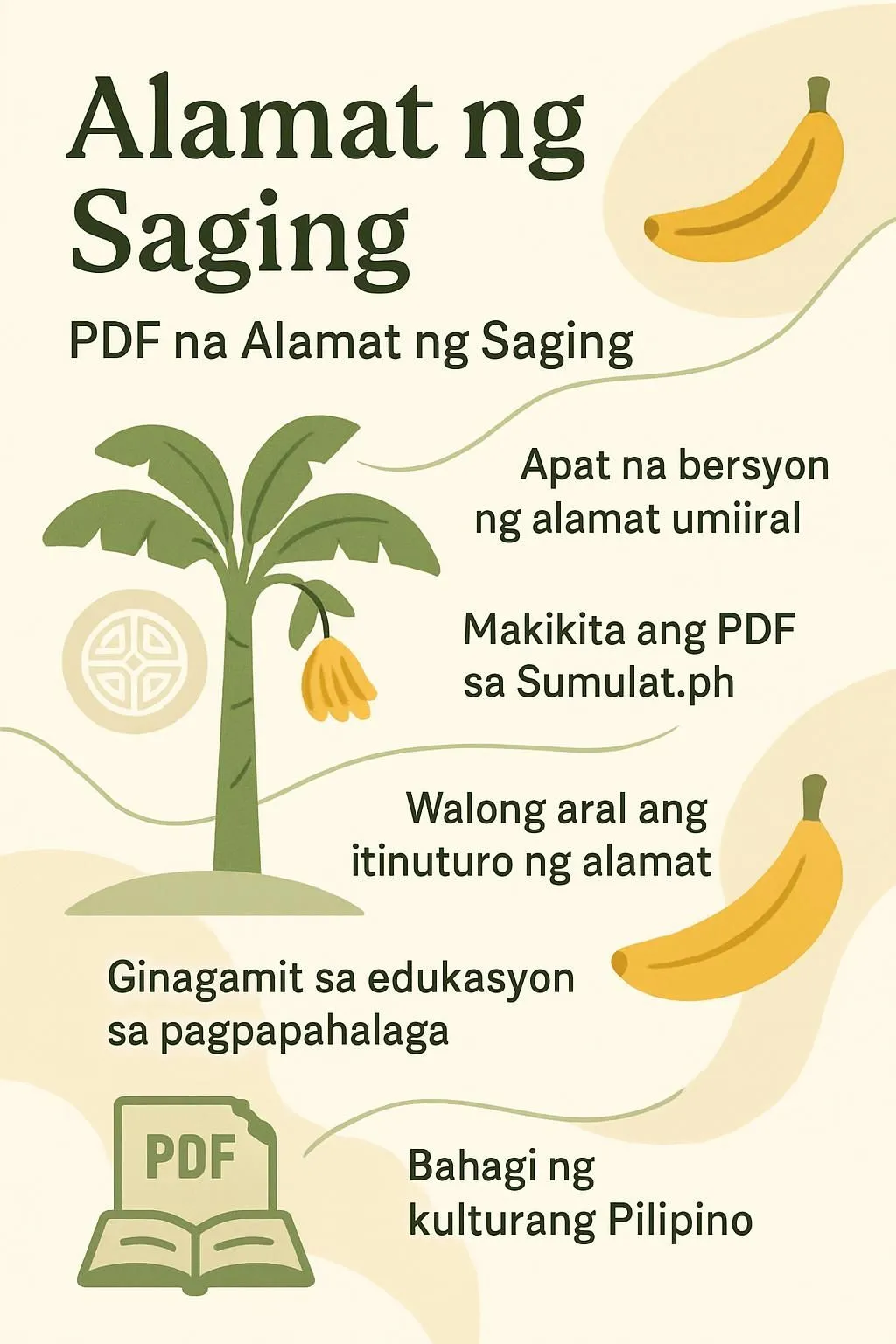 Alamat ng Saging

PDF na Alamat ng Saging

Apat na bersyon ng alamat umiiral

Makikita ang PDF sa Sumulat.ph

Walong aral ang itinuturo ng alamat

Ginagamit sa edukasyon sa pagpapahalaga

PDF

Bahagi ng kulturang Pilipino