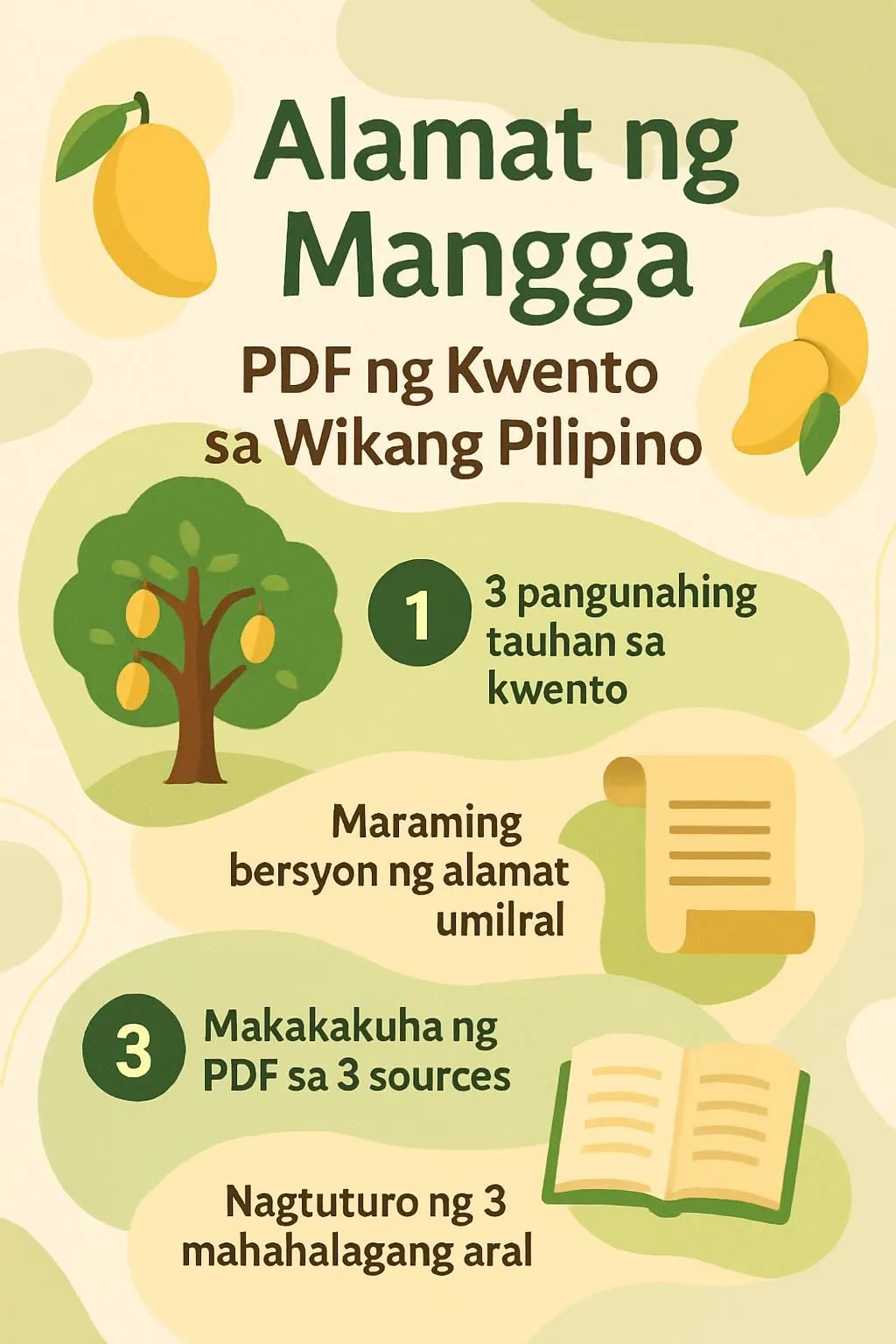 Alamat ng Mangga

PDF ng Kwento sa Wikang Pilipino

1 3 pangunahing tauhan sa kwento

Maraming bersyon ng alamat umilral

3 Makakakuha ng PDF sa 3 sources

Nagtuturo ng 3 mahahalagang aral